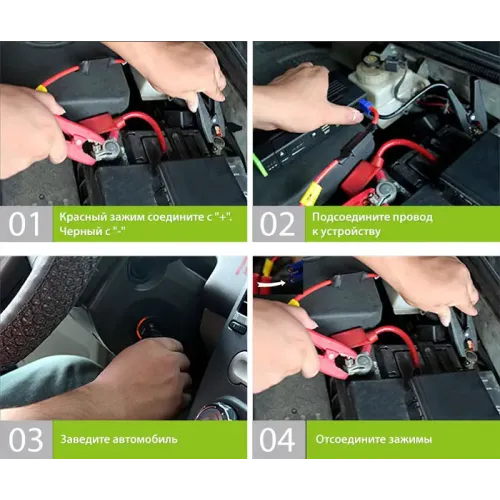 01 Красный зажим соедините с "+". Черный с "-"

02 Подсоедините провод к устройству

03 Заведите автомобиль

04 Отсоедините зажимы