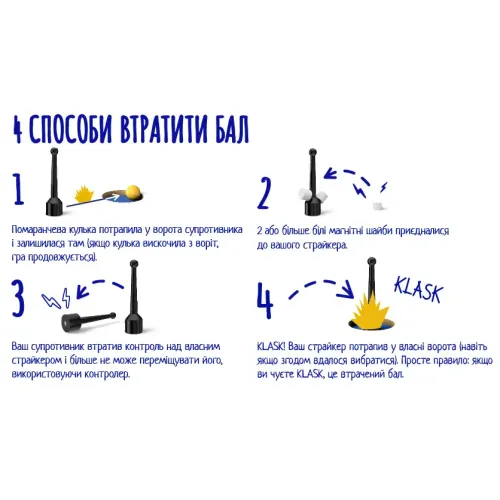 4 СПОСОБИ ВТРАТИТИ БАЛ

1

Помаранчева кулька потрапила у ворота супротивника і залишилася там (якщо кулька вискочила з воріт, гра продовжується).

2

2 або більше білі магнітні шайби приєдналися до вашого страйкера.

3

Ваш супротивник втратив контроль над власним страйкером і більше не може переміщувати його, використовуючи контролер.

4

KLASK

KLASK! Ваш страйкер потрапив у власні ворота (навіть якщо згодом вдалося вибратися). Просте правило: якщо ви чуєте KLASK, це втрачений бал.