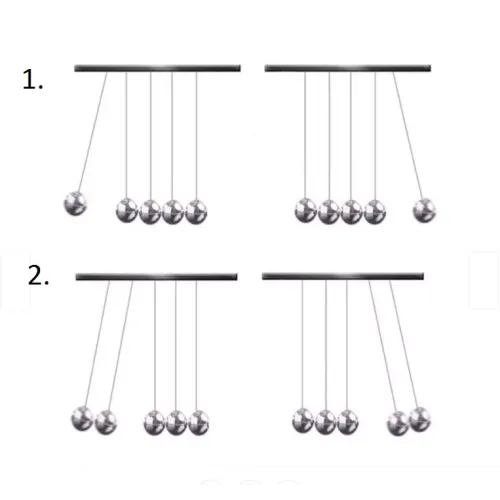 1.

2.