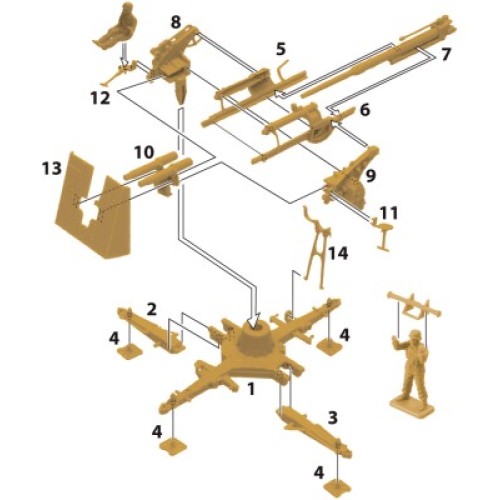 8
5
7
12
6
10
13
9
11
14
2
4
4
1
4
3
4